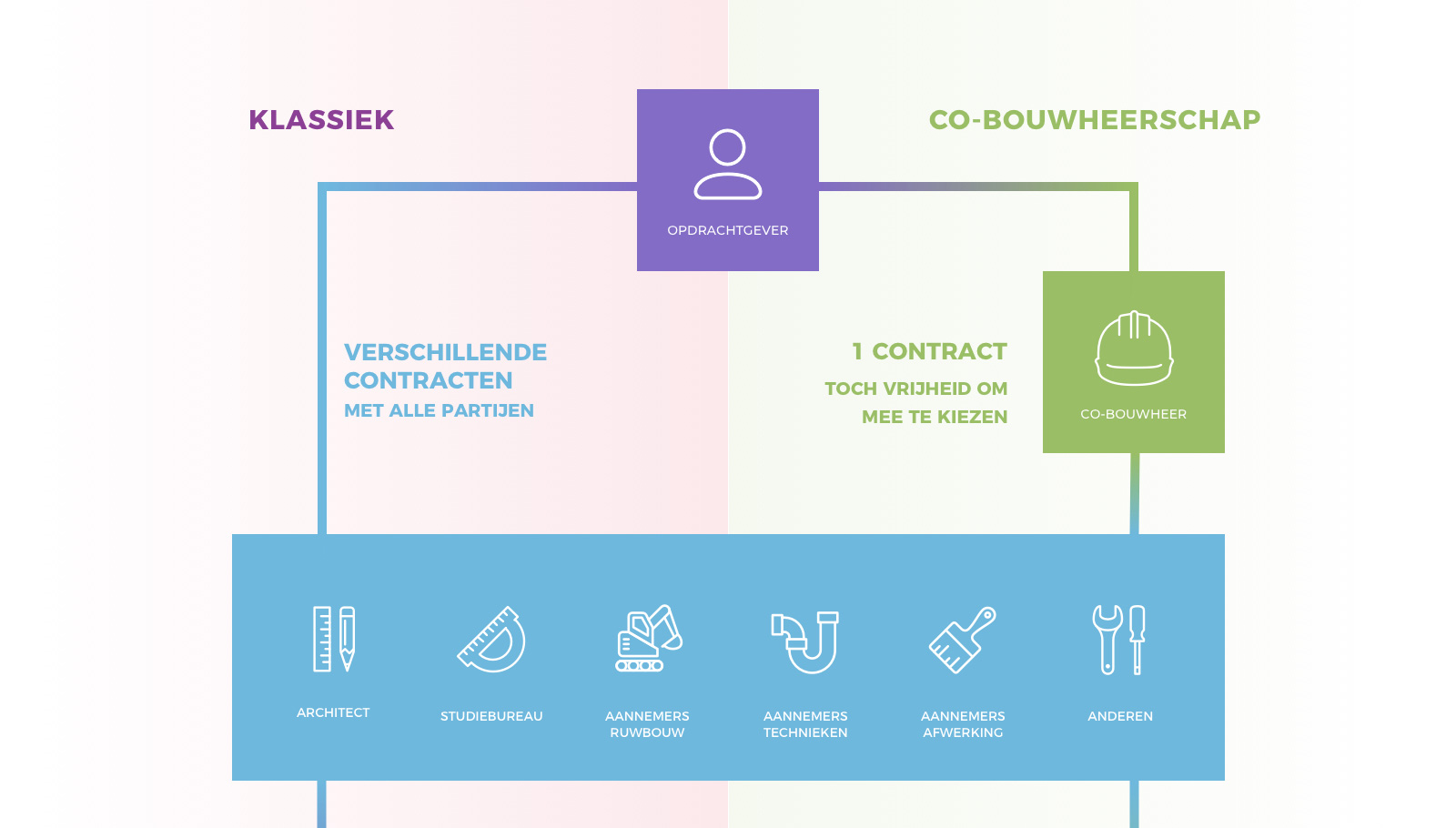 KLASSIEK

OPDRACHTGEVER

CO-BOUWHEERSCHAP

VERSCHILLENDE CONTRACTEN

MET ALLE PARTIJEN

1 CONTRACT

TOCH VRIJHEID OM MEE TE KIEZEN

CO-BOUWHEER

ARCHITECT

STUDIEBUREAU

AANNEMERS RUWBOUW

AANNEMERS TECHNIEKEN

AANNEMERS AFWERKING

ANDEREN